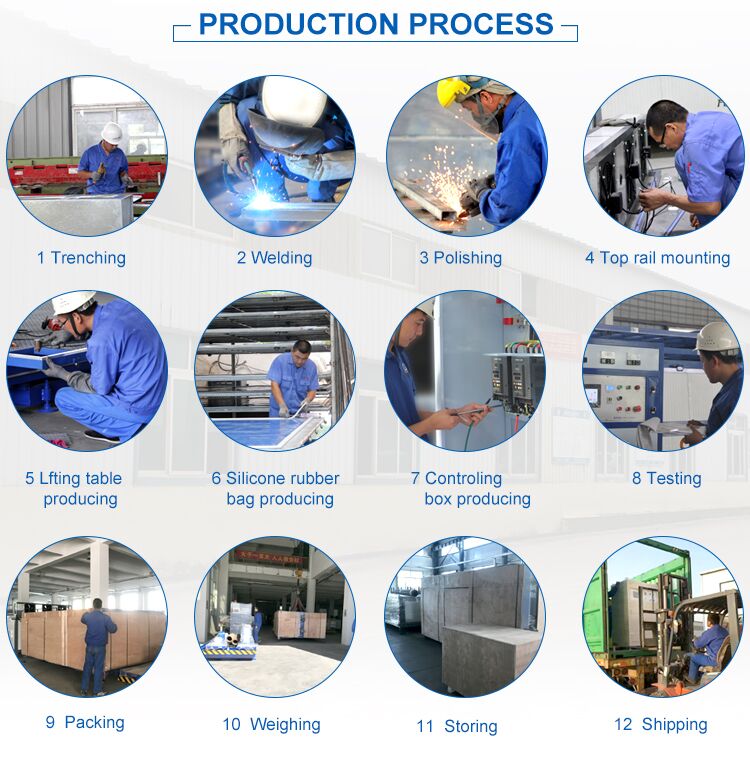 PRODUCTION PROCESS

1 Trenching

2 Welding

3 Polishing

4 Top rail mounting

5 Lfting table producing

6 Silicone rubber bag producing

7 Controling box producing

8 Testing

9 Packing

10 Weighing

11 Storing

12 Shipping